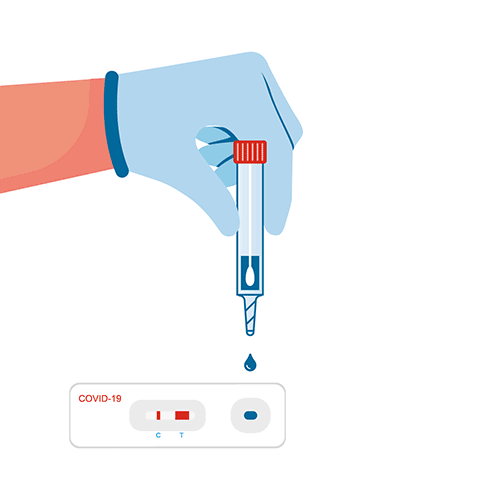 COVID-19

C T